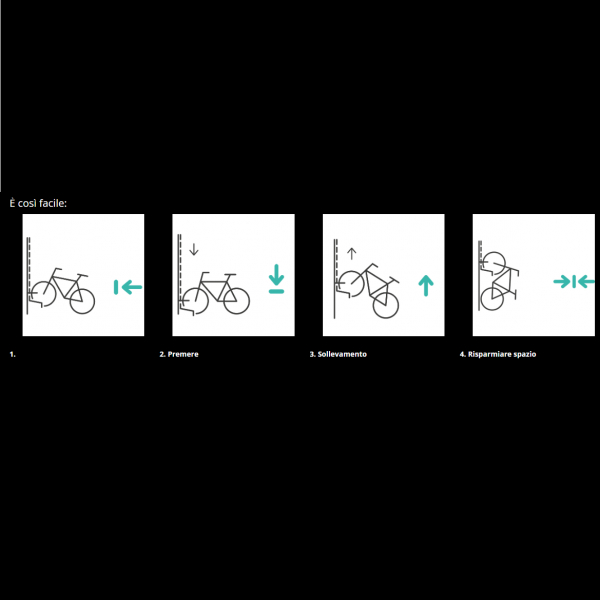 È così facile:

1.

2. Premere

3. Sollevamento

4. Risparmiare spazio